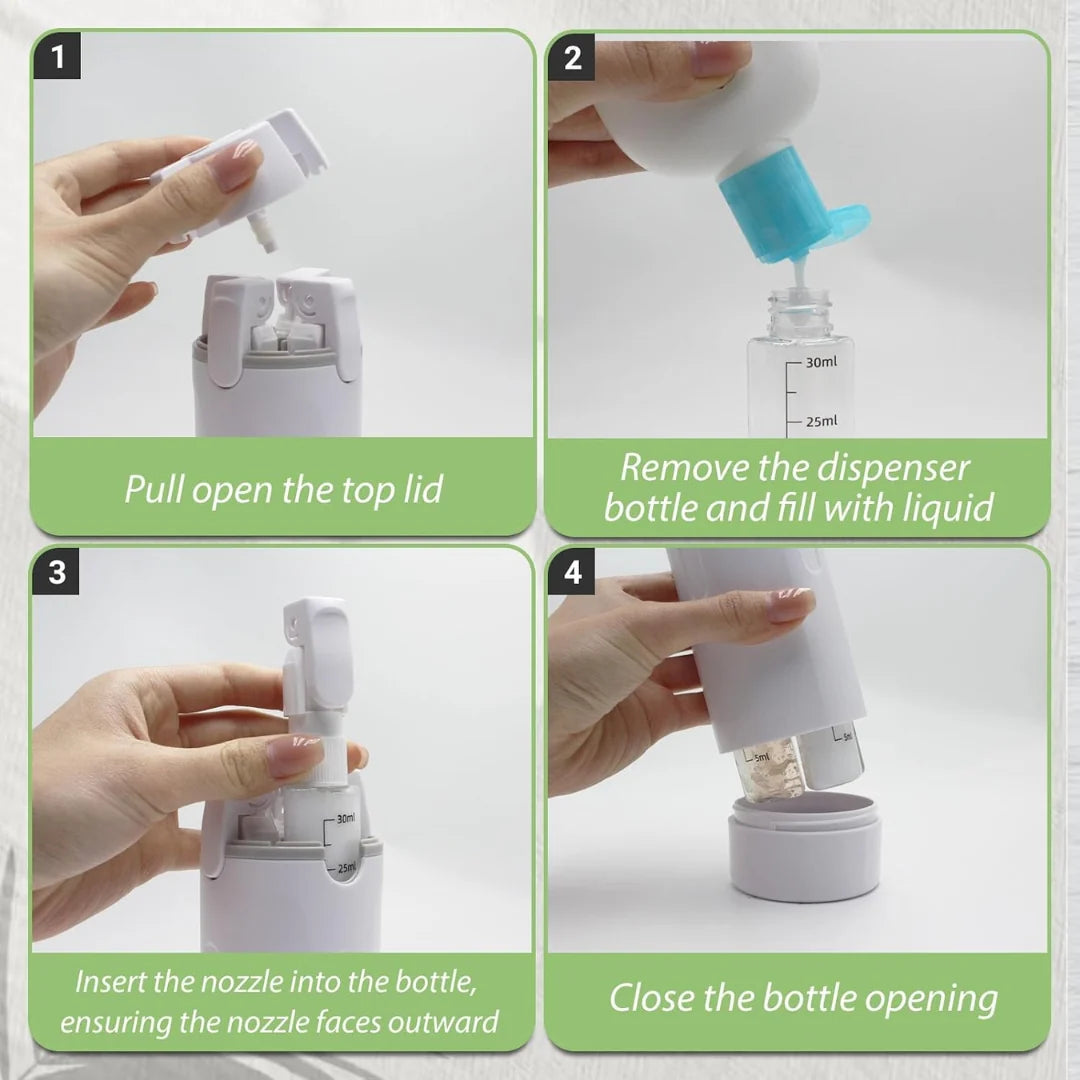 1

Pull open the top lid

2

30ml

25ml

Remove the dispenser bottle and fill with liquid

3

30ml

25ml

Insert the nozzle into the bottle, ensuring the nozzle faces outward

4

5ml

5ml

Close the bottle opening